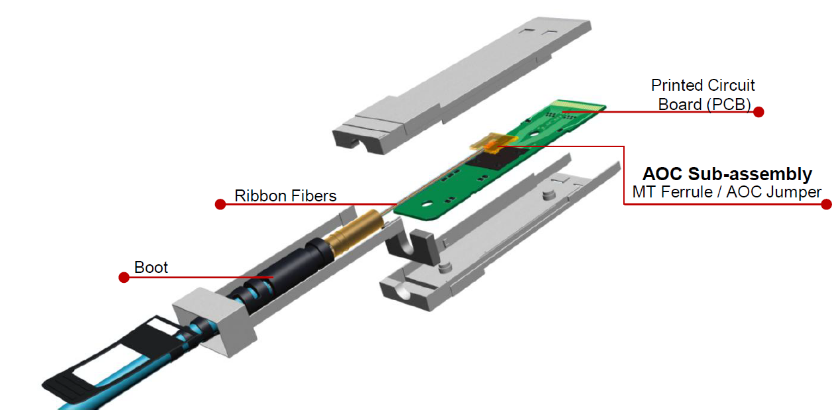 Printed Circuit Board (PCB)

AOC Sub-assembly
MT Ferrule / AOC Jumper

Ribbon Fibers

Boot