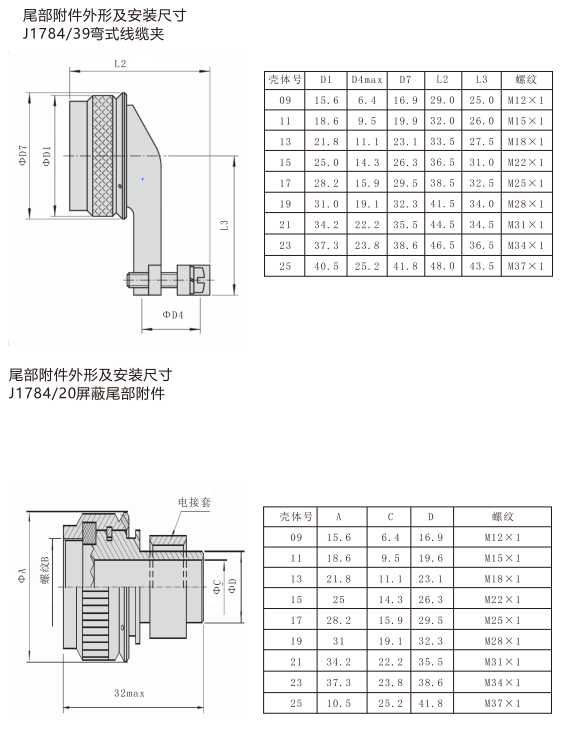 尾部附件外形及安装尺寸
J1784/39弯式线缆夹

L2
ΦD7
ΦD1
L3
ΦD4

| 壳体号 | D1 | D4max | D7 | L2 | L3 | 螺纹 |
|---|---|---|---|---|---|---|
| 09 | 15.6 | 6.4 | 16.9 | 29.0 | 25.0 | M12×1 |
| 11 | 18.6 | 9.5 | 19.9 | 32.0 | 26.0 | M15×1 |
| 13 | 21.8 | 11.1 | 23.1 | 33.5 | 27.5 | M18×1 |
| 15 | 25.0 | 14.3 | 26.3 | 36.5 | 31.0 | M22×1 |
| 17 | 28.2 | 15.9 | 29.5 | 38.5 | 32.5 | M25×1 |
| 19 | 31.0 | 19.1 | 32.3 | 41.5 | 34.0 | M28×1 |
| 21 | 34.2 | 22.2 | 35.5 | 44.5 | 34.5 | M31×1 |
| 23 | 37.3 | 23.8 | 38.6 | 46.5 | 36.5 | M34×1 |
| 25 | 40.5 | 25.2 | 41.8 | 48.0 | 43.5 | M37×1 |

尾部附件外形及安装尺寸
J1784/20屏蔽尾部附件

电接套
ΦA
螺纹B
ΦC
ΦD
32max

| 壳体号 | A | C | D | 螺纹 |
|---|---|---|---|---|
| 09 | 15.6 | 6.4 | 16.9 | M12×1 |
| 11 | 18.6 | 9.5 | 19.6 | M15×1 |
| 13 | 21.8 | 11.1 | 23.1 | M18×1 |
| 15 | 25 | 14.3 | 26.3 | M22×1 |
| 17 | 28.2 | 15.9 | 29.5 | M25×1 |
| 19 | 31 | 19.1 | 32.3 | M28×1 |
| 21 | 34.2 | 22.2 | 35.5 | M31×1 |
| 23 | 37.3 | 23.8 | 38.6 | M34×1 |
| 25 | 10.5 | 25.2 | 41.8 | M37×1 |